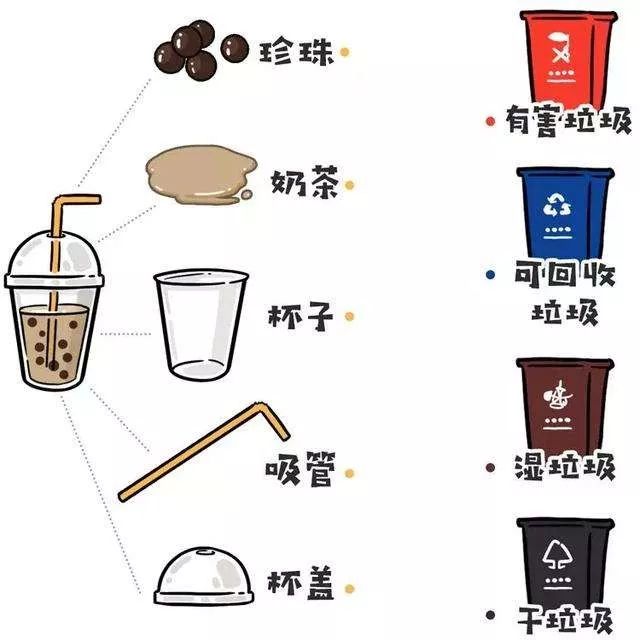 珍珠

奶茶

杯子

吸管

杯盖

有害垃圾

可回收垃圾

湿垃圾

干垃圾