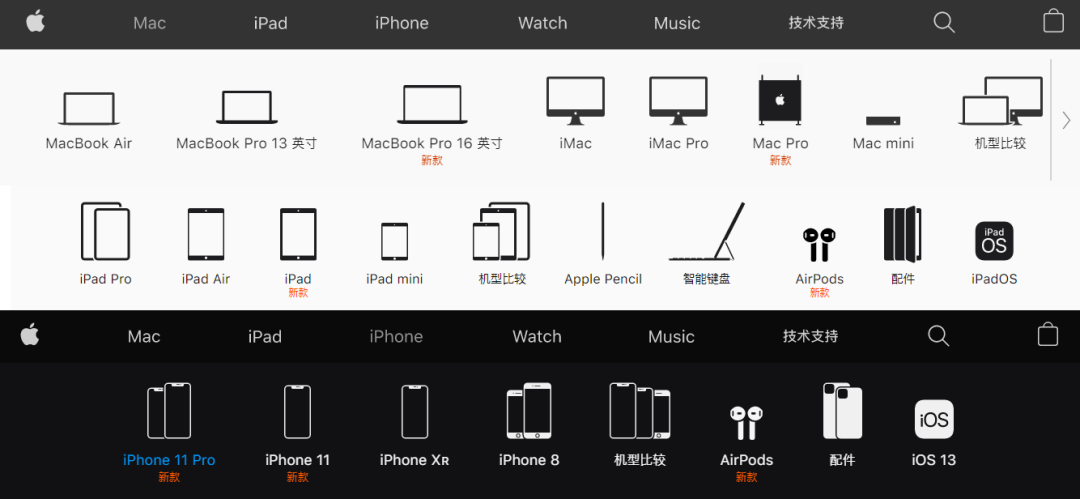 Mac iPad iPhone Watch Music 技术支持

MacBook Air
MacBook Pro 13 英寸
MacBook Pro 16 英寸
新款
iMac
iMac Pro
Mac Pro
新款
Mac mini
机型比较

iPad Pro
iPad Air
iPad
新款
iPad mini
机型比较
Apple Pencil
智能键盘
AirPods
新款
配件
iPad OS
iPadOS

Mac iPad iPhone Watch Music 技术支持

iPhone 11 Pro
新款
iPhone 11
新款
iPhone XR
iPhone 8
机型比较
AirPods
新款
配件
iOS
iOS 13