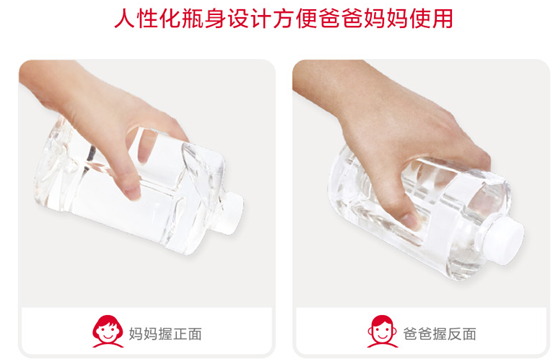 人性化瓶身设计方便爸爸妈妈使用

妈妈握正面

爸爸握反面