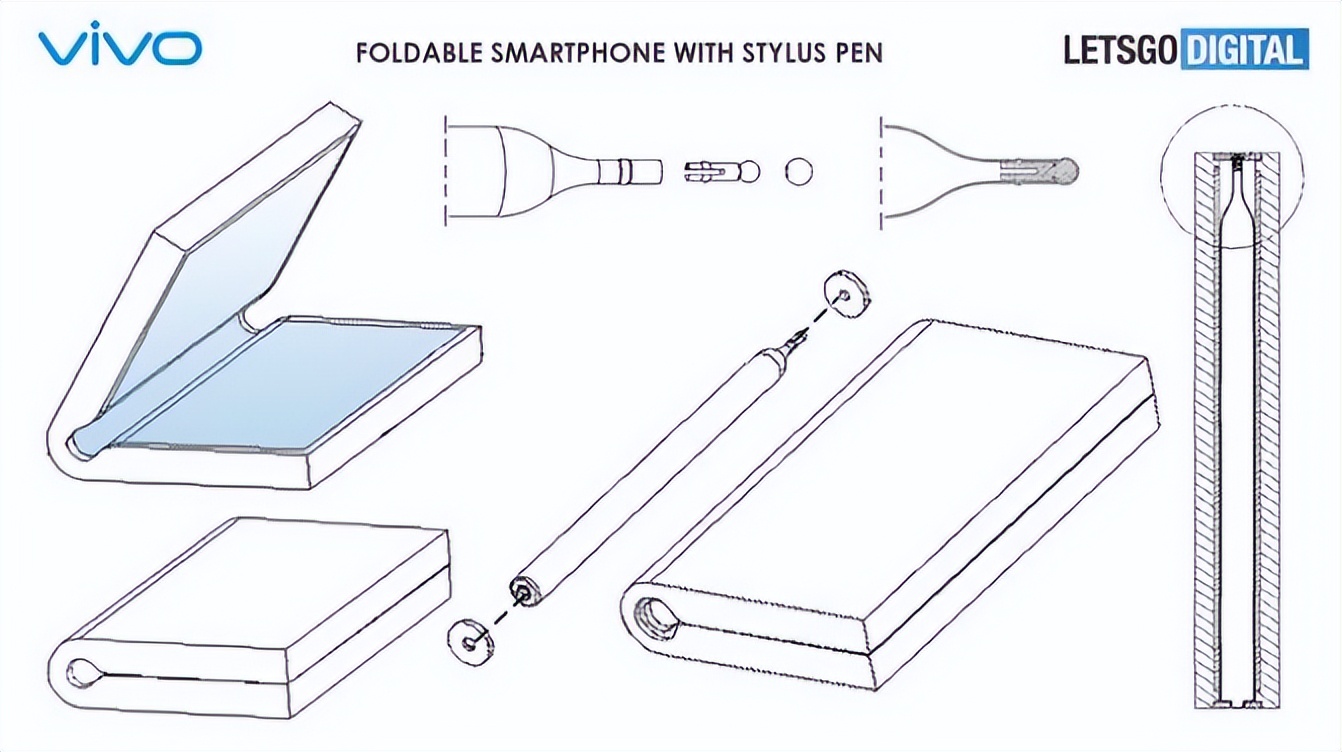 vivo

FOLDABLE SMARTPHONE WITH STYLUS PEN

LETSGO DIGITAL