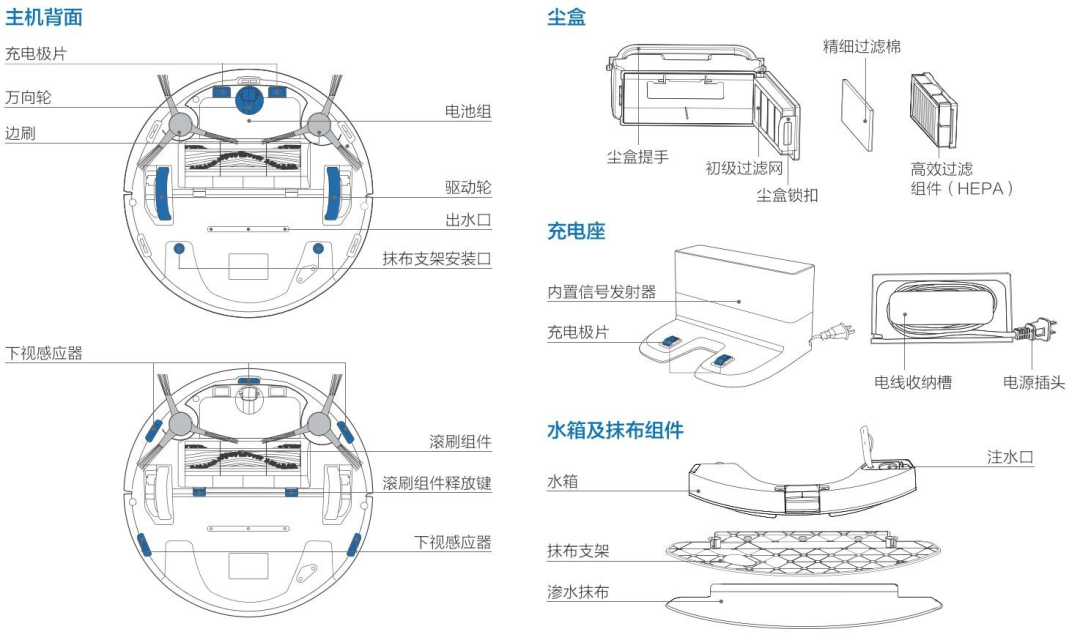 主机背面

充电极片
万向轮
边刷
电池组
驱动轮
出水口
抹布支架安装口

下视感应器
滚刷组件
滚刷组件释放键
下视感应器

尘盒

精细过滤棉
尘盒提手
初级过滤网
尘盒锁扣
高效过滤组件（HEPA）

充电座

内置信号发射器
充电极片
电线收纳槽
电源插头

水箱及抹布组件

注水口
水箱
抹布支架
渗水抹布